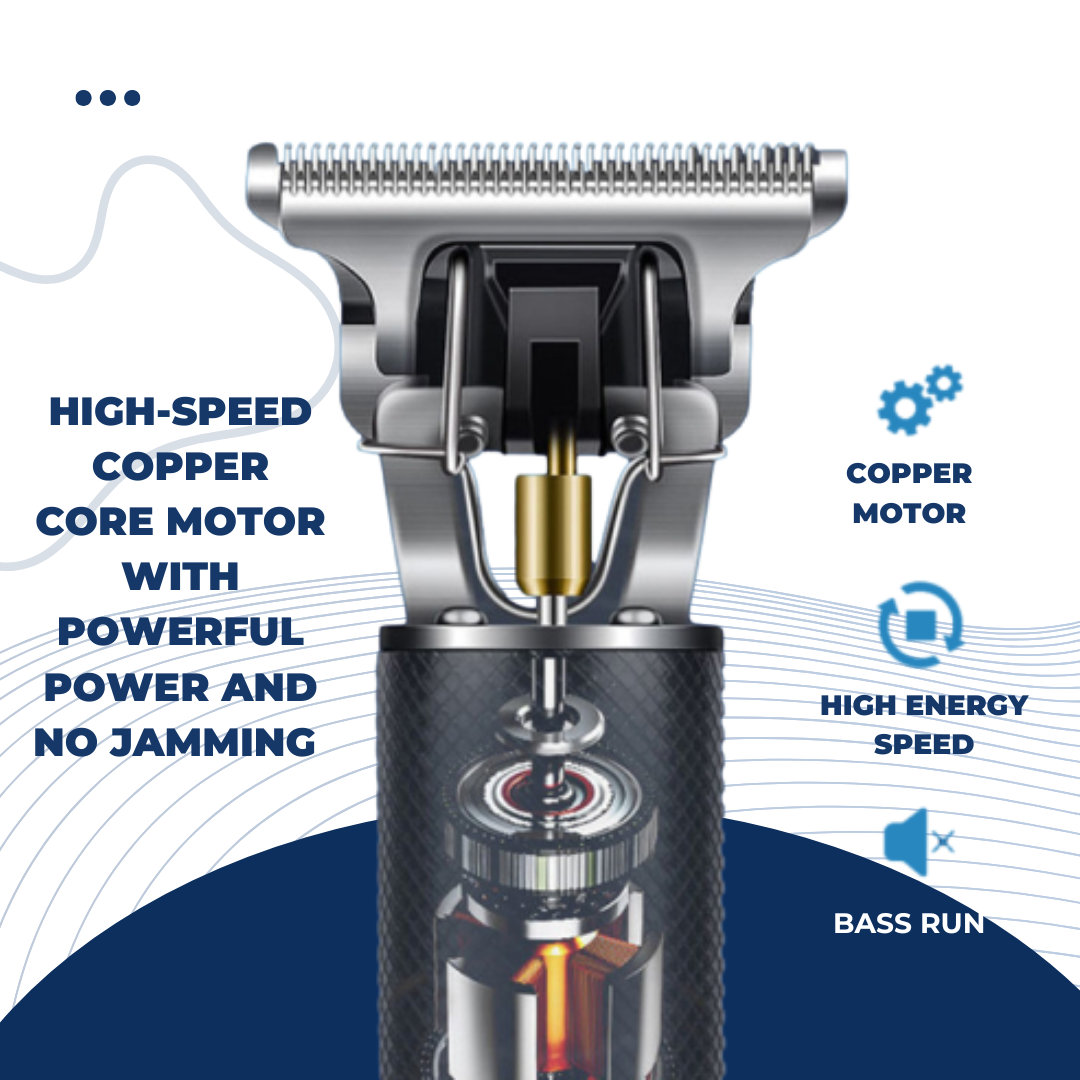 HIGH-SPEED COPPER CORE MOTOR WITH POWERFUL POWER AND NO JAMMING

COPPER MOTOR

HIGH ENERGY SPEED

BASS RUN