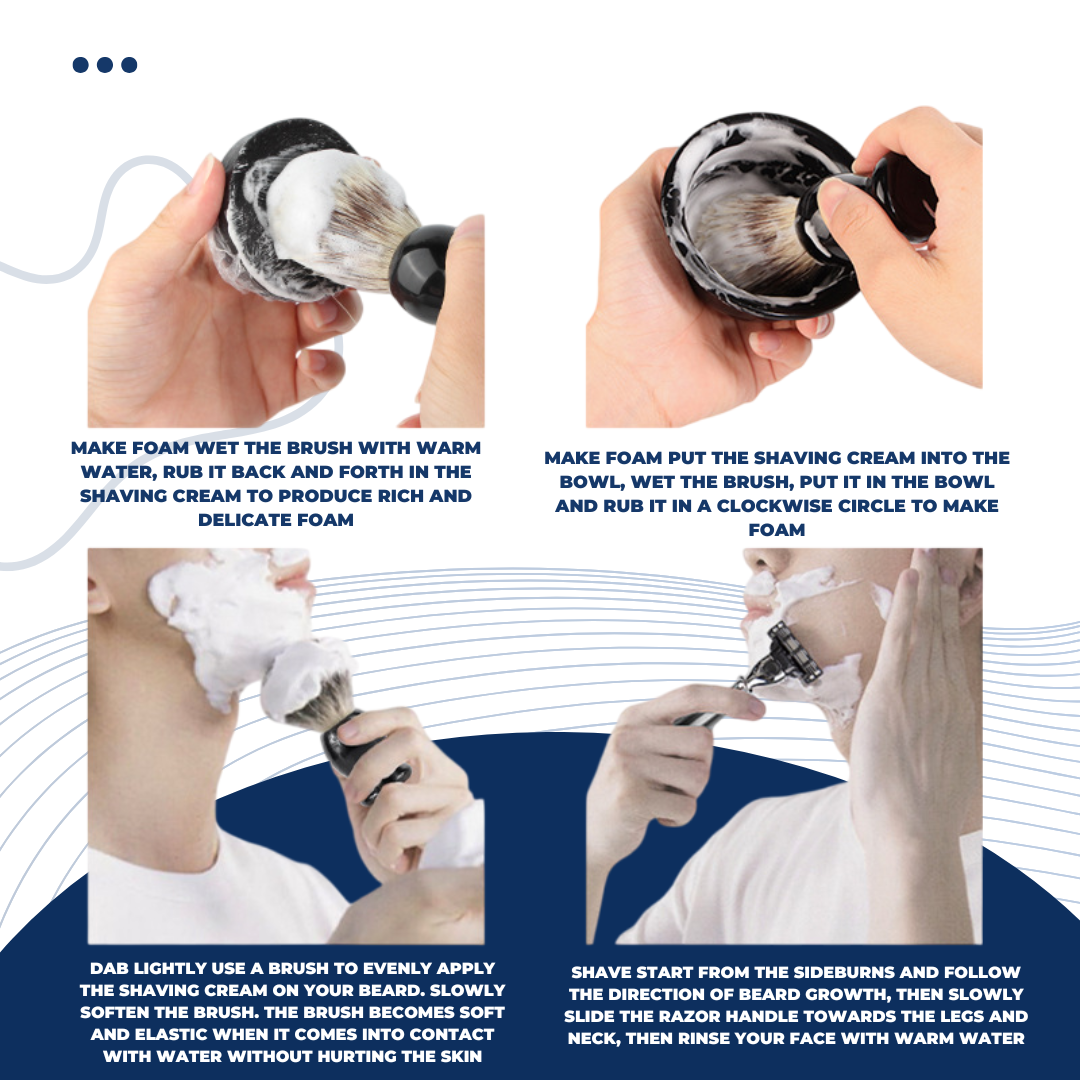 MAKE FOAM WET THE BRUSH WITH WARM WATER, RUB IT BACK AND FORTH IN THE SHAVING CREAM TO PRODUCE RICH AND DELICATE FOAM

MAKE FOAM PUT THE SHAVING CREAM INTO THE BOWL, WET THE BRUSH, PUT IT IN THE BOWL AND RUB IT IN A CLOCKWISE CIRCLE TO MAKE FOAM

DAB LIGHTLY USE A BRUSH TO EVENLY APPLY THE SHAVING CREAM ON YOUR BEARD. SLOWLY SOFTEN THE BRUSH. THE BRUSH BECOMES SOFT AND ELASTIC WHEN IT COMES INTO CONTACT WITH WATER WITHOUT HURTING THE SKIN

SHAVE START FROM THE SIDEBURNS AND FOLLOW THE DIRECTION OF BEARD GROWTH, THEN SLOWLY SLIDE THE RAZOR HANDLE TOWARDS THE LEGS AND NECK, THEN RINSE YOUR FACE WITH WARM WATER