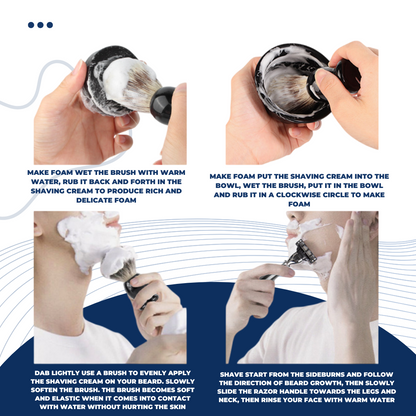 MAKE FOAM WET THE BRUSH WITH WARM WATER, RUB IT BACK AND FORTH IN THE SHAVING CREAM TO PRODUCE RICH AND DELICATE FOAM

MAKE FOAM PUT THE SHAVING CREAM INTO THE BOWL, WET THE BRUSH, PUT IT IN THE BOWL AND RUB IT IN A CLOCKWISE CIRCLE TO MAKE FOAM

DAB LIGHTLY USE A BRUSH TO EVENLY APPLY THE SHAVING CREAM ON YOUR BEARD. SLOWLY SOFTEN THE BRUSH. THE BRUSH BECOMES SOFT AND ELASTIC WHEN IT COMES INTO CONTACT WITH WATER WITHOUT HURTING THE SKIN

SHAVE START FROM THE SIDEBURNS AND FOLLOW THE DIRECTION OF BEARD GROWTH, THEN SLOWLY SLIDE THE RAZOR HANDLE TOWARDS THE LEGS AND NECK, THEN RINSE YOUR FACE WITH WARM WATER